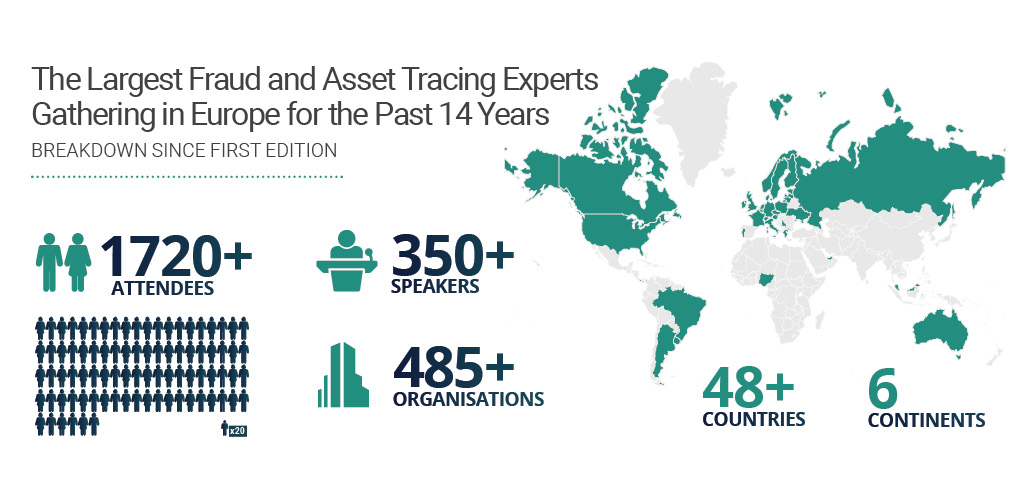 The Largest Fraud and Asset Tracing Experts Gathering in Europe for the Past 14 Years

BREAKDOWN SINCE FIRST EDITION

1720+
ATTENDEES

x20

350+
SPEAKERS

485+
ORGANISATIONS

48+
COUNTRIES

6
CONTINENTS