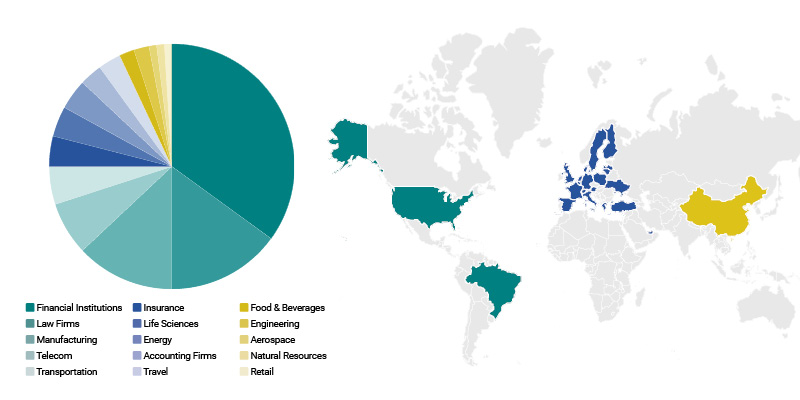 Financial Institutions
Law Firms
Manufacturing
Telecom
Transportation
Insurance
Life Sciences
Energy
Accounting Firms
Travel
Food & Beverages
Engineering
Aerospace
Natural Resources
Retail