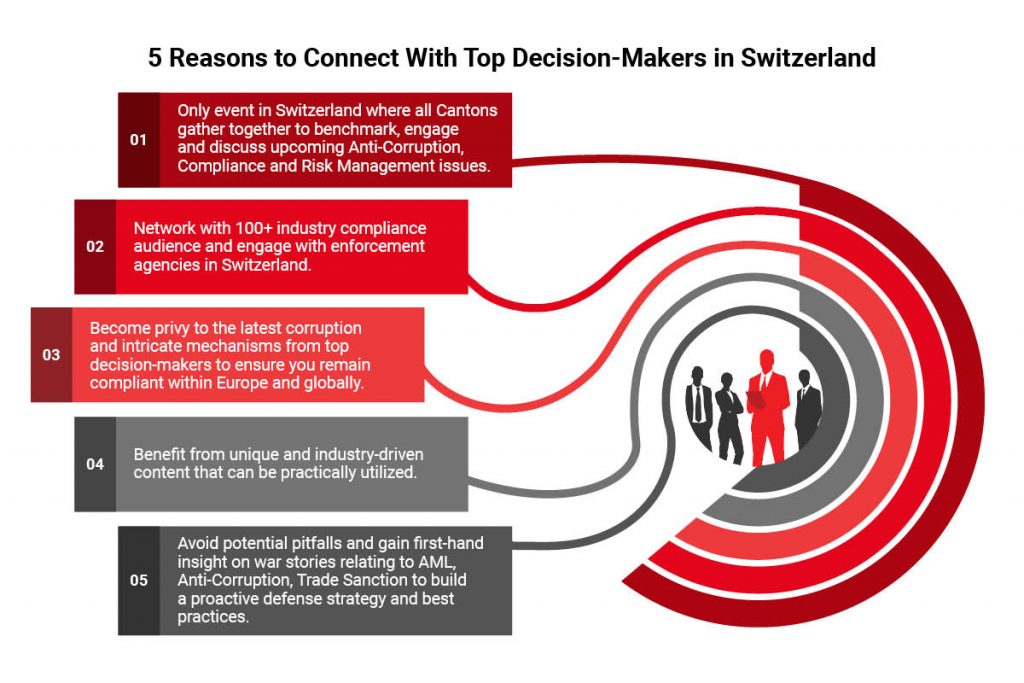 5 Reasons to Connect With Top Decision-Makers in Switzerland

01 Only event in Switzerland where all Cantons gather together to benchmark, engage and discuss upcoming Anti-Corruption, Compliance and Risk Management issues.

02 Network with 100+ industry compliance audience and engage with enforcement agencies in Switzerland.

03 Become privy to the latest corruption and intricate mechanisms from top decision-makers to ensure you remain compliant within Europe and globally.

04 Benefit from unique and industry-driven content that can be practically utilized.

05 Avoid potential pitfalls and gain first-hand insight on war stories relating to AML, Anti-Corruption, Trade Sanction to build a proactive defense strategy and best practices.