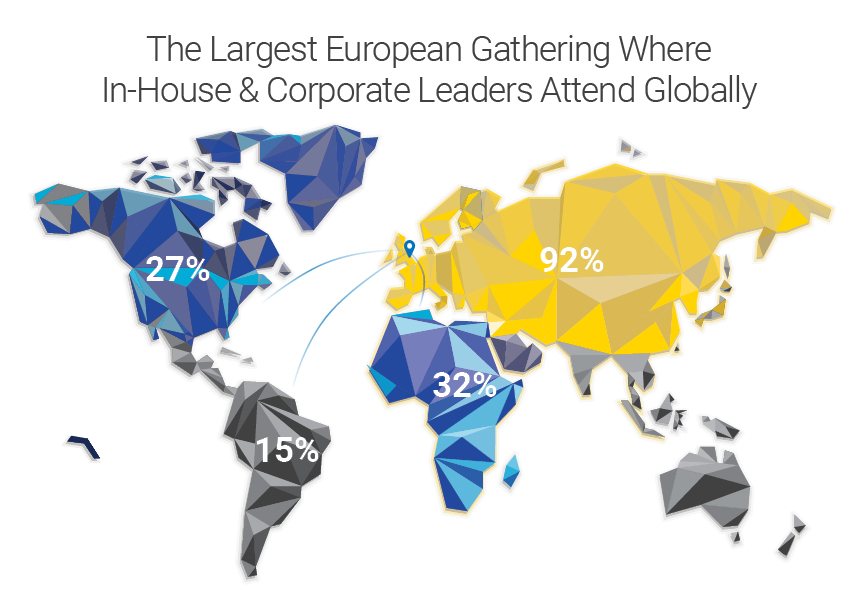 The Largest European Gathering Where In-House & Corporate Leaders Attend Globally

27%

92%

32%

15%