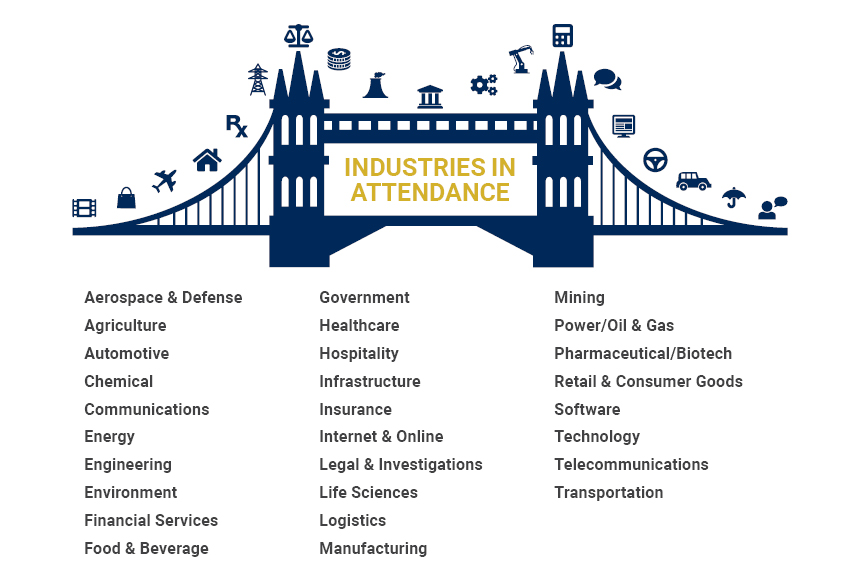 Rx

INDUSTRIES IN ATTENDANCE

Aerospace & Defense
Agriculture
Automotive
Chemical
Communications
Energy
Engineering
Environment
Financial Services
Food & Beverage

Government
Healthcare
Hospitality
Infrastructure
Insurance
Internet & Online
Legal & Investigations
Life Sciences
Logistics
Manufacturing

Mining
Power/Oil & Gas
Pharmaceutical/Biotech
Retail & Consumer Goods
Software
Technology
Telecommunications
Transportation