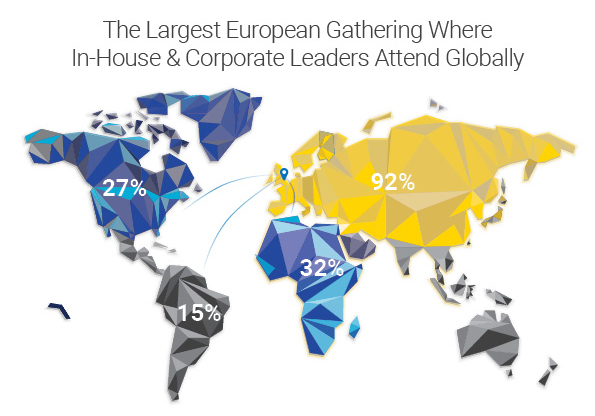 The Largest European Gathering Where In-House & Corporate Leaders Attend Globally

27%

92%

32%

15%