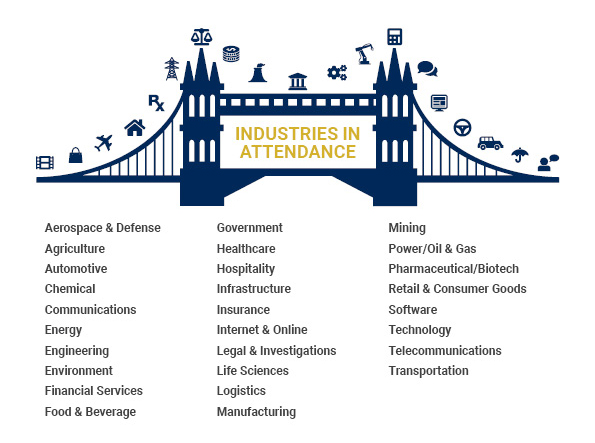 Rx

INDUSTRIES IN ATTENDANCE

Aerospace & Defense
Agriculture
Automotive
Chemical
Communications
Energy
Engineering
Environment
Financial Services
Food & Beverage

Government
Healthcare
Hospitality
Infrastructure
Insurance
Internet & Online
Legal & Investigations
Life Sciences
Logistics
Manufacturing

Mining
Power/Oil & Gas
Pharmaceutical/Biotech
Retail & Consumer Goods
Software
Technology
Telecommunications
Transportation